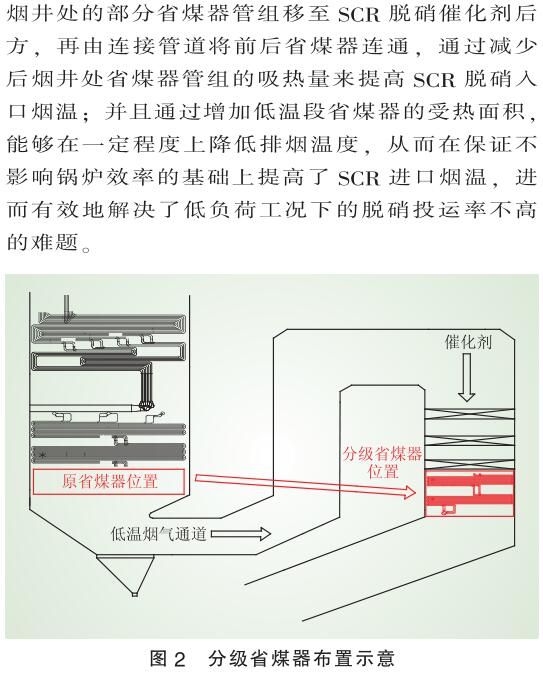 烟井处的部分省煤器管组移至 SCR 脱硝催化剂后方，再由连接管道将前后省煤器连通，通过减少后烟井处省煤器管组的吸热量来提高 SCR 脱硝入口烟温；并且通过增加低温段省煤器的受热面积，能够在一定程度上降低排烟温度，从而在保证不影响锅炉效率的基础上提高了 SCR 进口烟温，进而有效地解决了低负荷工况下的脱硝投运率不高的难题。

催化剂

分级省煤器位置

原省煤器位置

低温烟气通道

图 2　分级省煤器布置示意